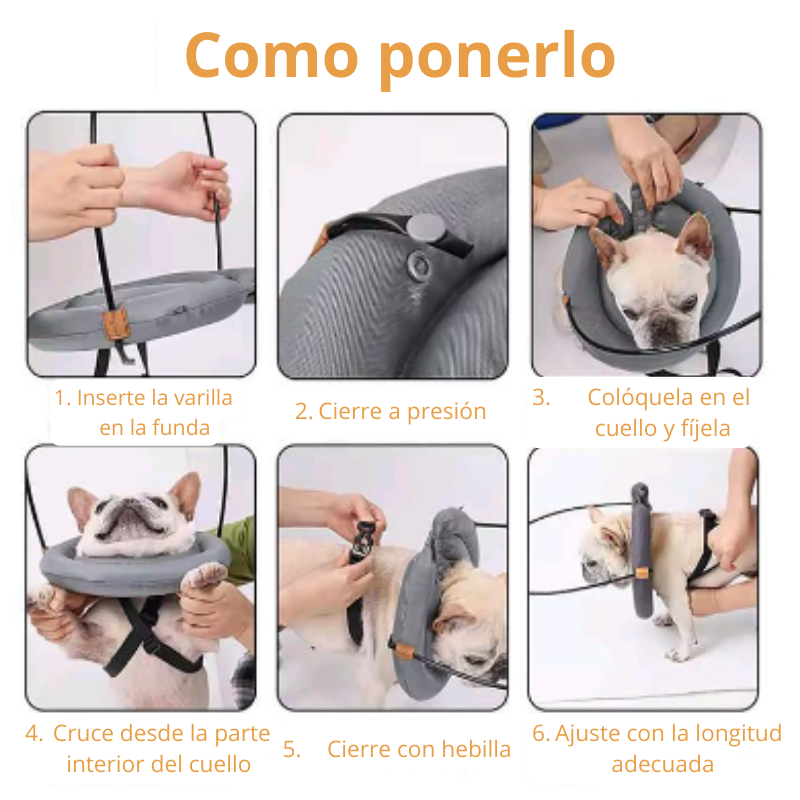 Como ponerlo

1. Inserte la varilla en la funda

2. Cierre a presión

3. Colóquela en el cuello y fíjela

4. Cruce desde la parte interior del cuello

5. Cierre con hebilla

6. Ajuste con la longitud adecuada